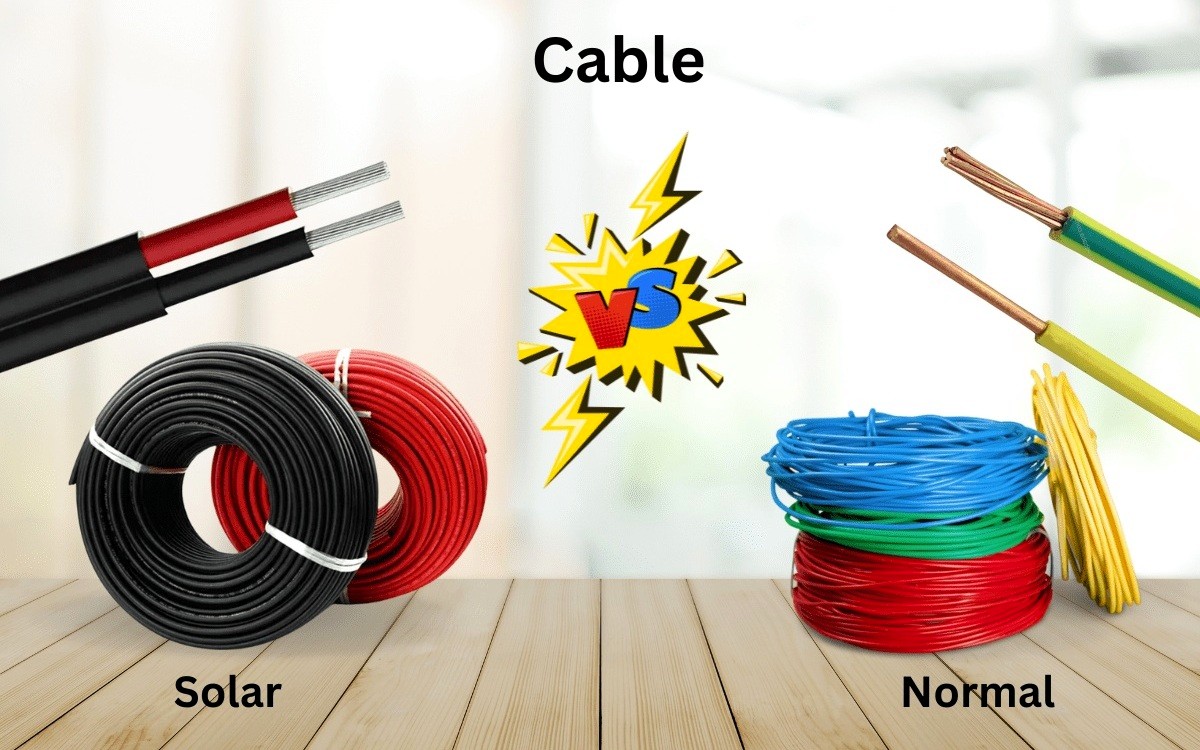 Cable

VS

Solar

Normal